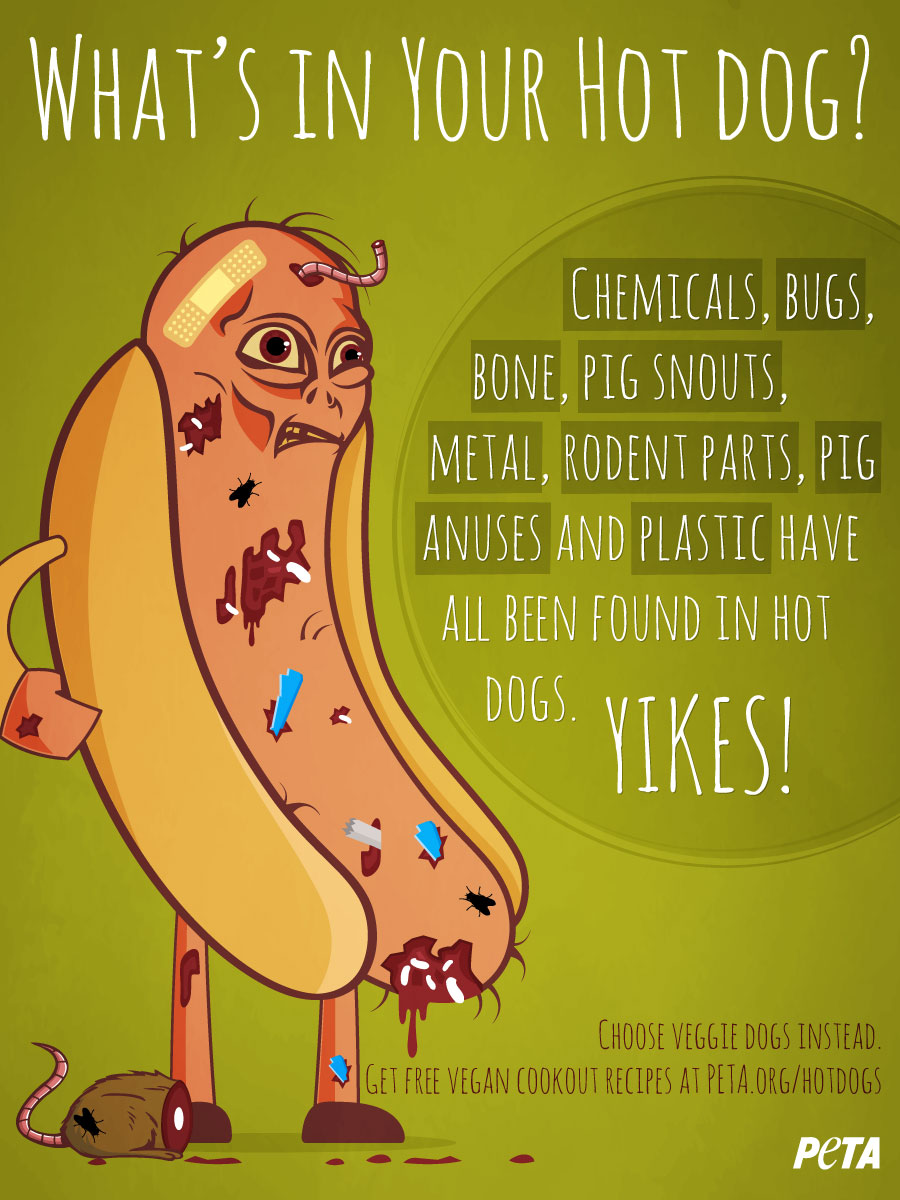 WHAT'S IN YOUR HOT DOG?

CHEMICALS, BUGS, BONE, PIG SNOUTS, METAL, RODENT PARTS, PIG ANUSES AND PLASTIC HAVE ALL BEEN FOUND IN HOT DOGS. YIKES!

CHOOSE VEGGIE DOGS INSTEAD.
GET FREE VEGAN COOKOUT RECIPES AT PETA.ORG/HOTDOGS

PETA